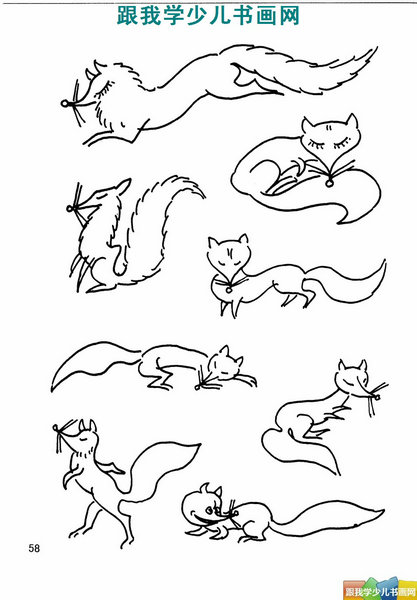 跟我学少儿书画网

58

跟我学少儿书画网